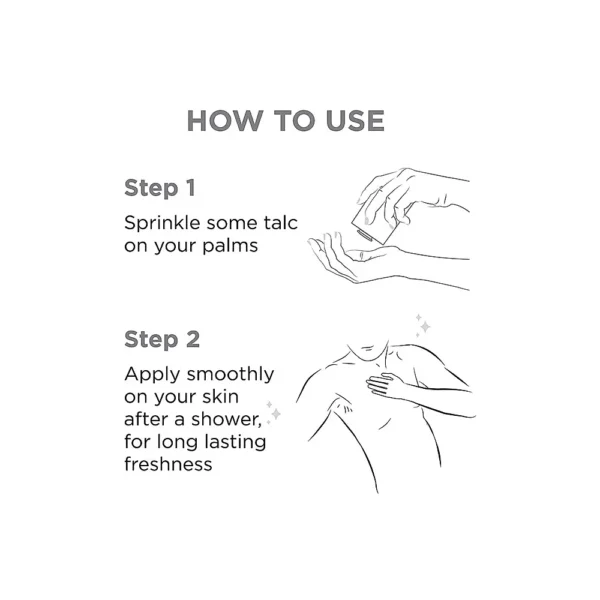 HOW TO USE

Step 1

Sprinkle some talc on your palms

Step 2

Apply smoothly on your skin after a shower, for long lasting freshness