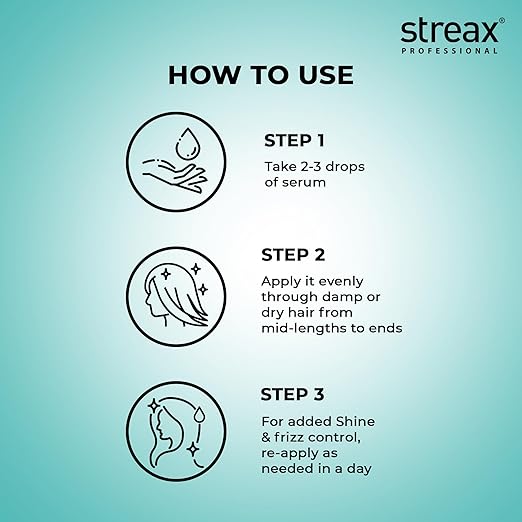 streax®
PROFESSIONAL

HOW TO USE

STEP 1
Take 2-3 drops of serum

STEP 2
Apply it evenly through damp or dry hair from mid-lengths to ends

STEP 3
For added Shine & frizz control, re-apply as needed in a day