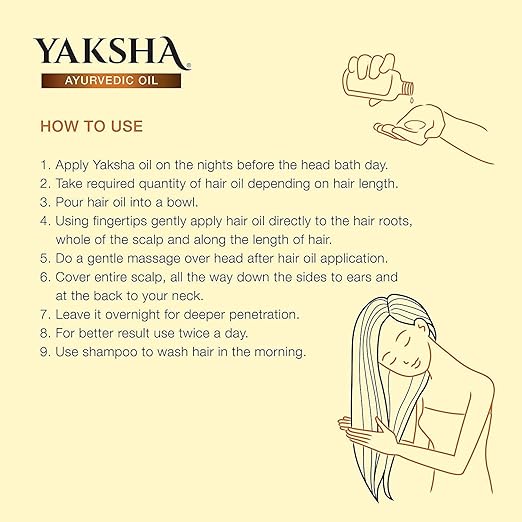 YAKSHA®
AYURVEDIC OIL

HOW TO USE

1. Apply Yaksha oil on the nights before the head bath day.
2. Take required quantity of hair oil depending on hair length.
3. Pour hair oil into a bowl.
4. Using fingertips gently apply hair oil directly to the hair roots, whole of the scalp and along the length of hair.
5. Do a gentle massage over head after hair oil application.
6. Cover entire scalp, all the way down the sides to ears and at the back to your neck.
7. Leave it overnight for deeper penetration.
8. For better result use twice a day.
9. Use shampoo to wash hair in the morning.