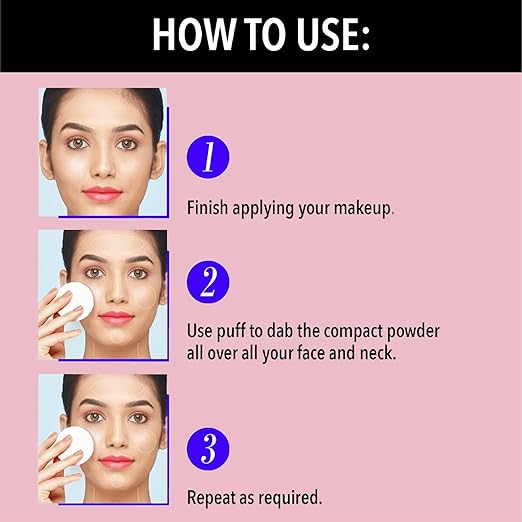 HOW TO USE:

1

Finish applying your makeup.

2

Use puff to dab the compact powder all over all your face and neck.

3

Repeat as required.